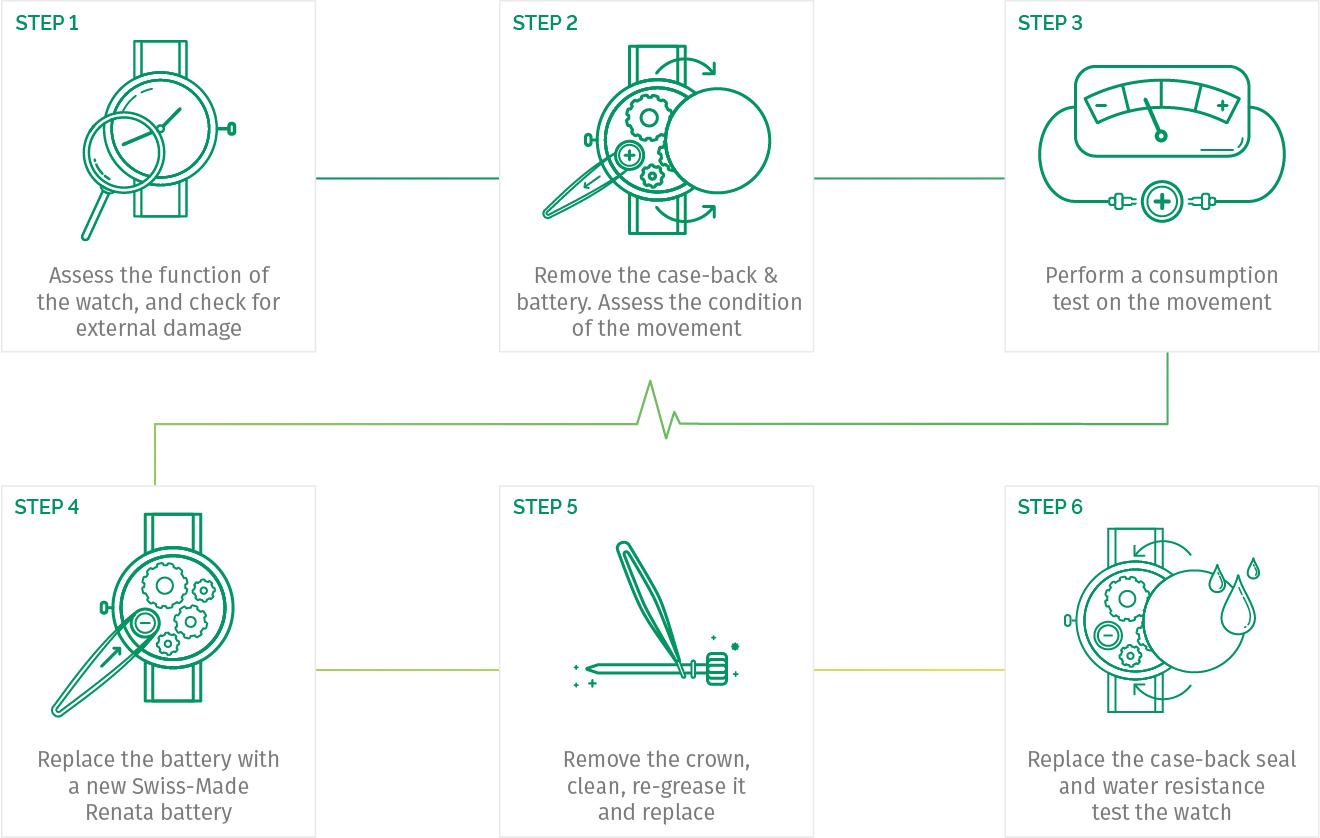 STEP 1

Assess the function of the watch, and check for external damage

STEP 2

Remove the case-back & battery. Assess the condition of the movement

STEP 3

Perform a consumption test on the movement

STEP 4

Replace the battery with a new Swiss-Made Renata battery

STEP 5

Remove the crown, clean, re-grease it and replace

STEP 6

Replace the case-back seal and water resistance test the watch